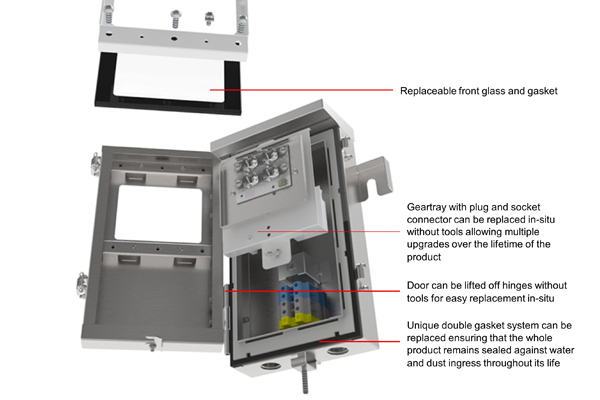 Replaceable front glass and gasket

Geartray with plug and socket connector can be replaced in-situ without tools allowing multiple upgrades over the lifetime of the product

Door can be lifted off hinges without tools for easy replacement in-situ

Unique double gasket system can be replaced ensuring that the whole product remains sealed against water and dust ingress throughout its life